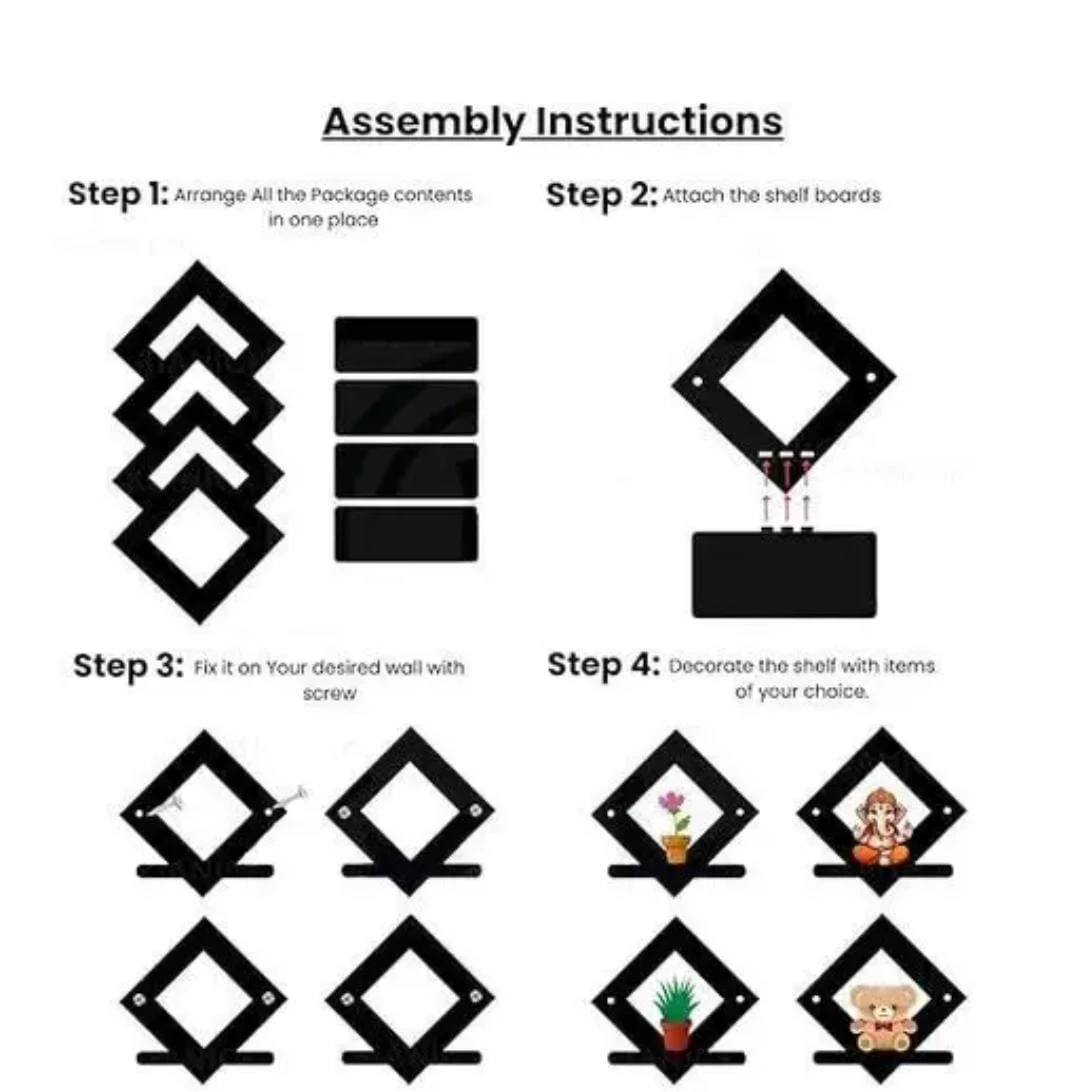 Assembly Instructions

Step 1: Arrange All the Package contents in one place

Step 2: Attach the shelf boards

Step 3: Fix it on Your desired wall with screw

Step 4: Decorate the shelf with items of your choice.